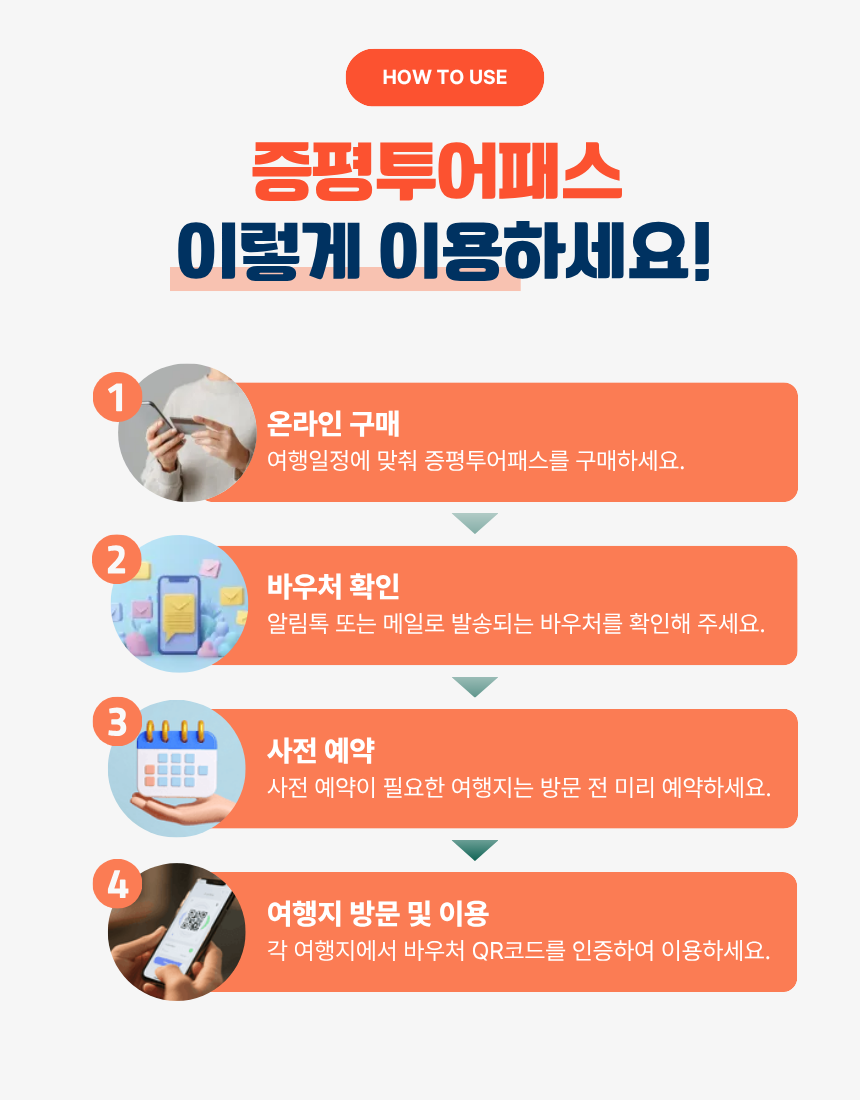 HOW TO USE

증평투어패스
이렇게 이용하세요!

1
온라인 구매
여행일정에 맞춰 증평투어패스를 구매하세요.

2
바우처 확인
알림톡 또는 메일로 발송되는 바우처를 확인해 주세요.

3
사전 예약
사전 예약이 필요한 여행지는 방문 전 미리 예약하세요.

4
여행지 방문 및 이용
각 여행지에서 바우처 QR코드를 인증하여 이용하세요.