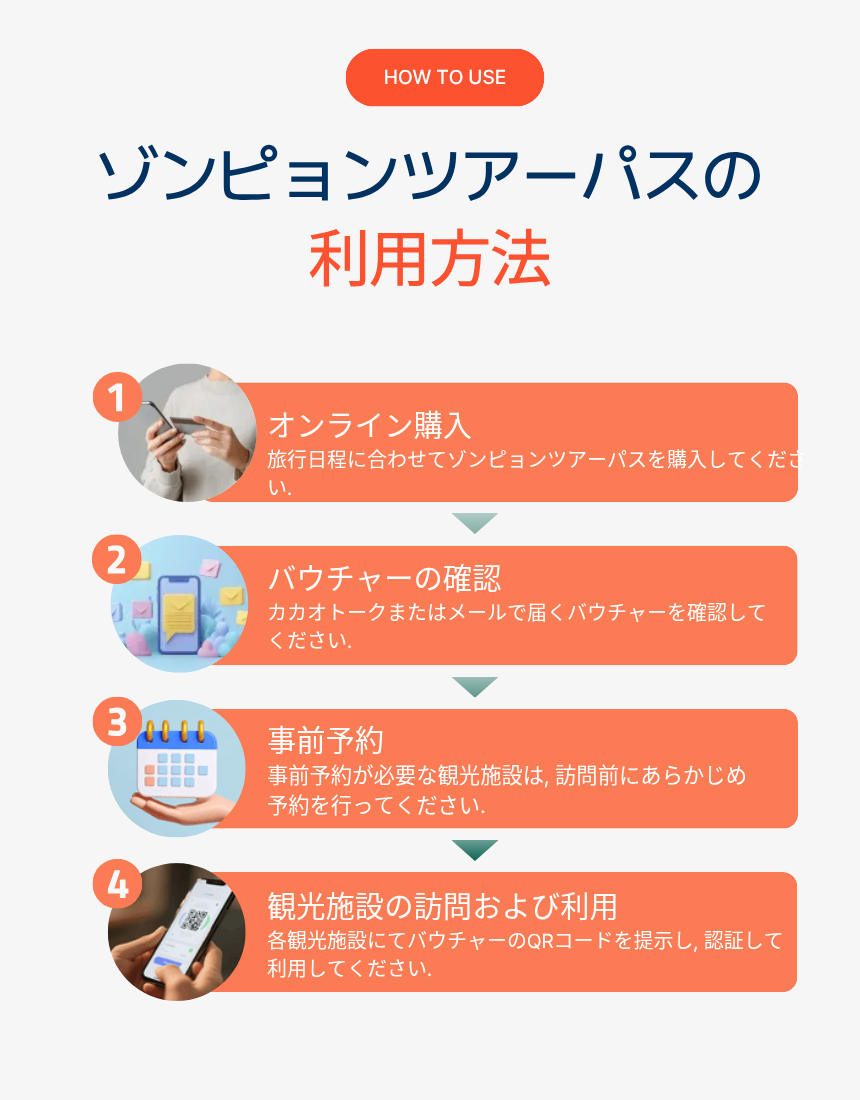 HOW TO USE

ゾンピョンツアーパスの
利用方法

1
オンライン購入
旅行日程に合わせてゾンピョンツアーパスを購入してください.

2
バウチャーの確認
カカオトークまたはメールで届くバウチャーを確認してください.

3
事前予約
事前予約が必要な観光施設は, 訪問前にあらかじめ予約を行ってください.

4
観光施設の訪問および利用
各観光施設にてバウチャーのQRコードを提示し, 認証して利用してください.